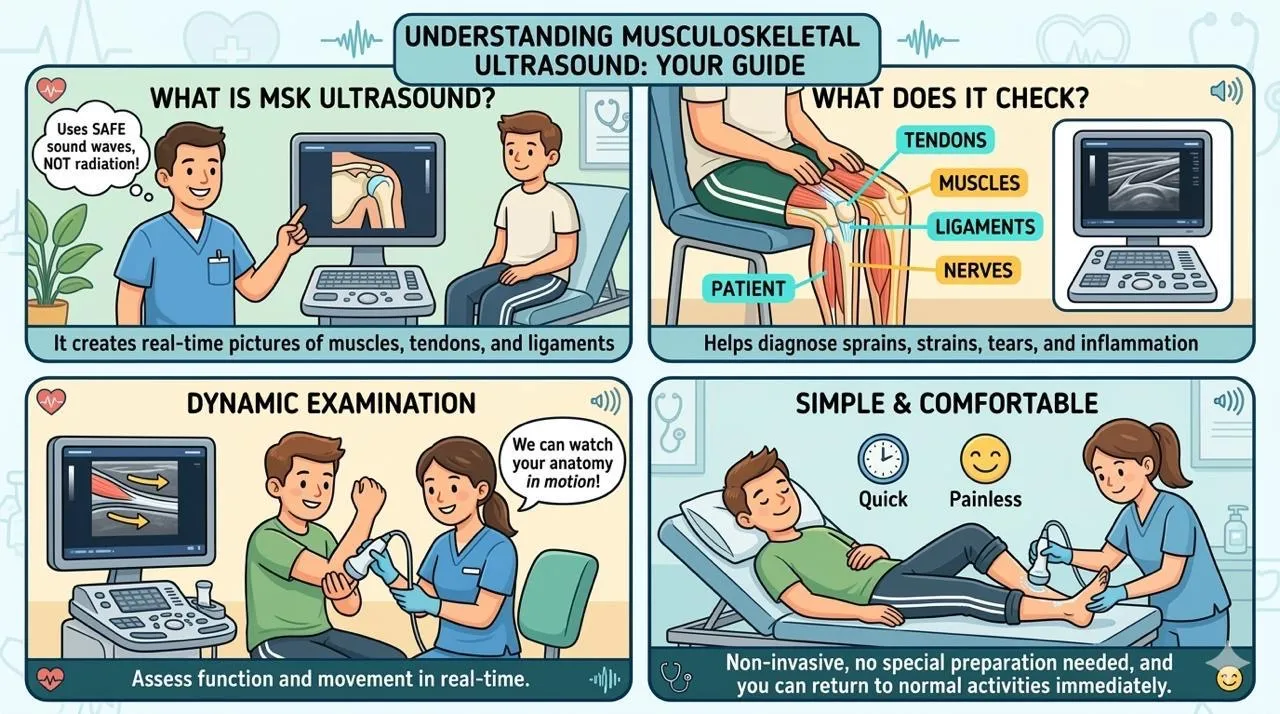 UNDERSTANDING MUSCULOSKELETAL ULTRASOUND: YOUR GUIDE

WHAT IS MSK ULTRASOUND?

Uses SAFE sound waves, NOT radiation!

It creates real-time pictures of muscles, tendons, and ligaments

WHAT DOES IT CHECK?

TENDONS

MUSCLES

LIGAMENTS

NERVES

PATIENT

Helps diagnose sprains, strains, tears, and inflammation

DYNAMIC EXAMINATION

We can watch your anatomy in motion!

Assess function and movement in real-time.

SIMPLE & COMFORTABLE

Quick

Painless

Non-invasive, no special preparation needed, and you can return to normal activities immediately.