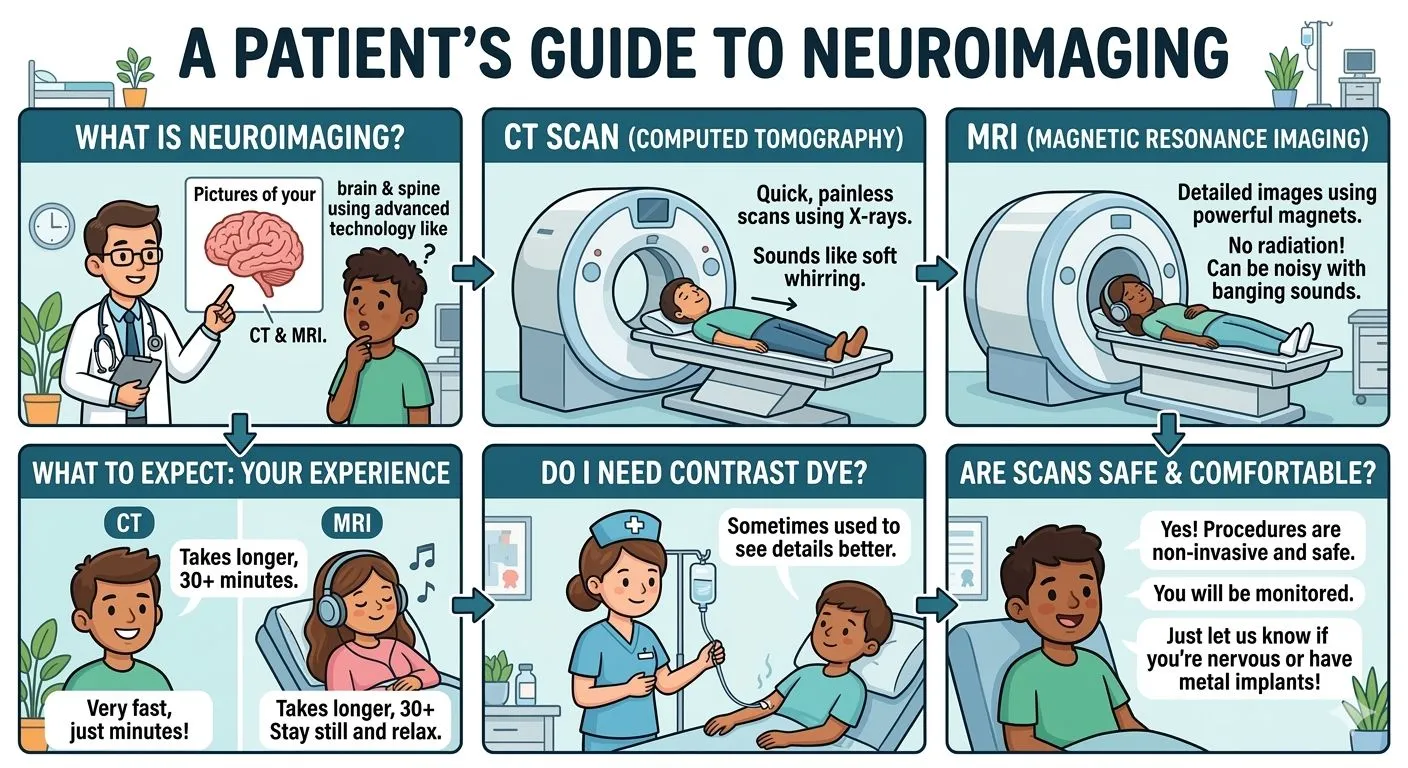 A PATIENT'S GUIDE TO NEUROIMAGING

WHAT IS NEUROIMAGING?

Pictures of your

brain & spine using advanced technology like

?

CT & MRI.

CT SCAN (COMPUTED TOMOGRAPHY)

Quick, painless scans using X-rays.

Sounds like soft whirring.

MRI (MAGNETIC RESONANCE IMAGING)

Detailed images using powerful magnets.

No radiation! Can be noisy with banging sounds.

WHAT TO EXPECT: YOUR EXPERIENCE

CT

MRI

Takes longer, 30+ minutes.

Very fast, just minutes!

Takes longer, 30+ Stay still and relax.

DO I NEED CONTRAST DYE?

Sometimes used to see details better.

ARE SCANS SAFE & COMFORTABLE?

Yes! Procedures are non-invasive and safe.

You will be monitored.

Just let us know if you're nervous or have metal implants!